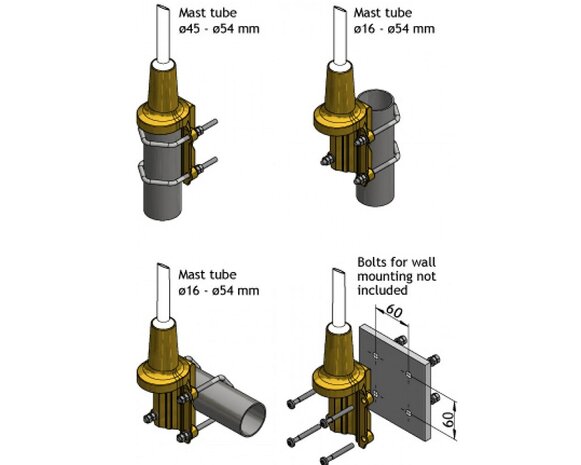 Mast tube
ø45 - ø54 mm

Mast tube
ø16 - ø54 mm

Mast tube
ø16 - ø54 mm

Bolts for wall mounting not included

60

60